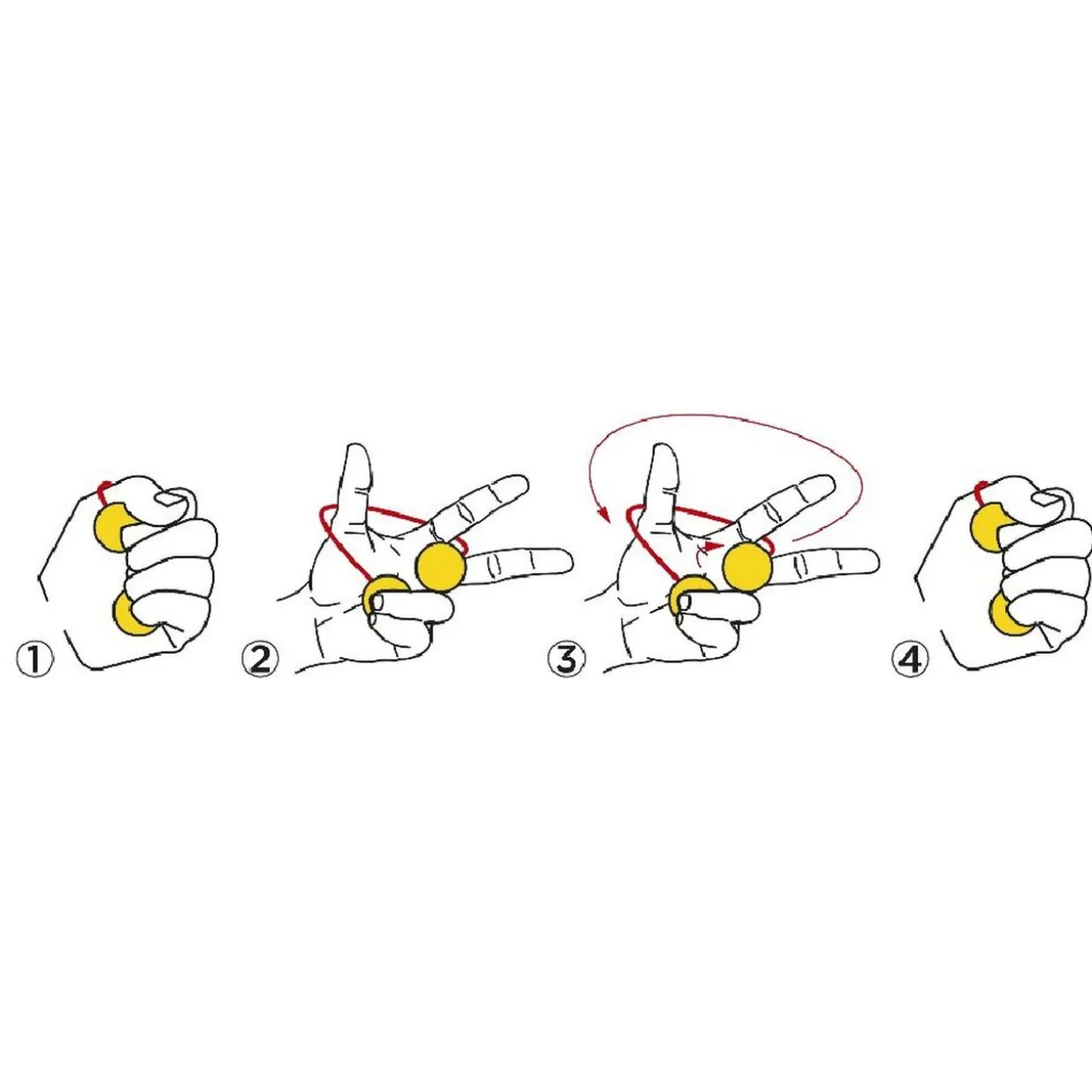 ①
②
③
④